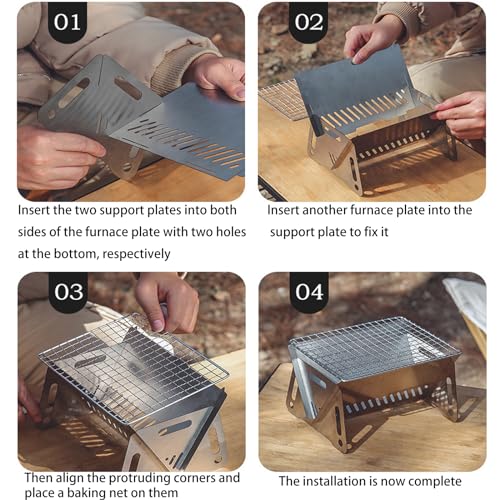 01

Insert the two support plates into both sides of the furnace plate with two holes at the bottom, respectively

02

Insert another furnace plate into the support plate to fix it

03

Then align the protruding corners and place a baking net on them

04

The installation is now complete