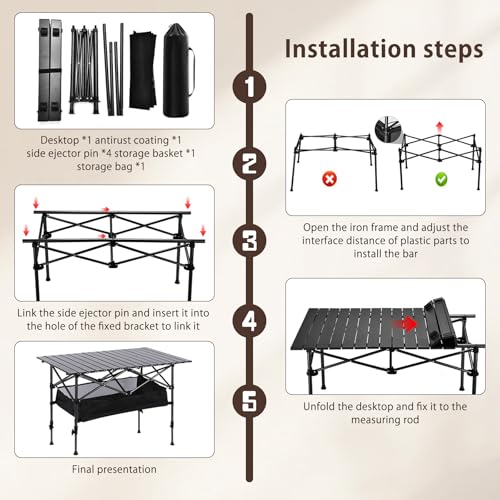 Installation steps

1

Desktop *1 antirust coating *1 side ejector pin *4 storage basket *1 storage bag *1

2

Open the iron frame and adjust the interface distance of plastic parts to install the bar

3

Link the side ejector pin and insert it into the hole of the fixed bracket to link it

4

Unfold the desktop and fix it to the measuring rod

5

Final presentation