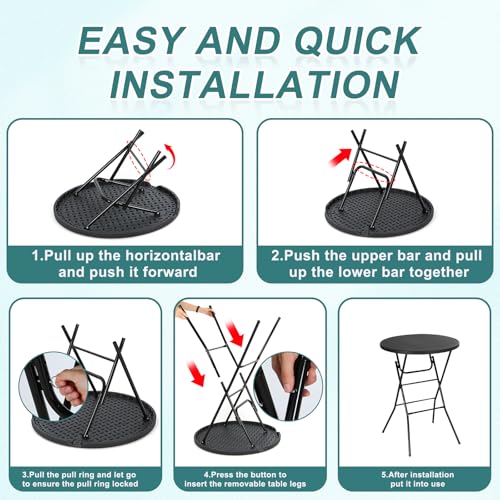 EASY AND QUICK INSTALLATION

1.Pull up the horizontalbar and push it forward

2.Push the upper bar and pull up the lower bar together

3.Pull the pull ring and let go to ensure the pull ring locked

4.Press the button to insert the removable table legs

5.After installation put it into use