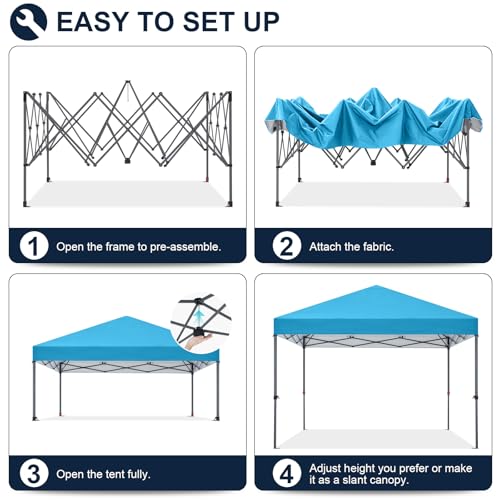 EASY TO SET UP

1 Open the frame to pre-assemble.

2 Attach the fabric.

3 Open the tent fully.

4 Adjust height you prefer or make it as a slant canopy.