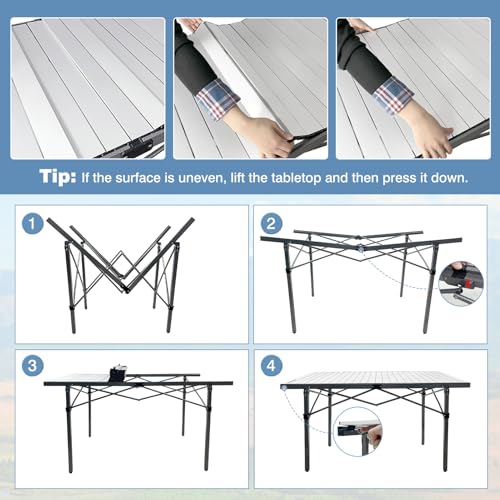 Tip: If the surface is uneven, lift the tabletop and then press it down.

1

2

3

4