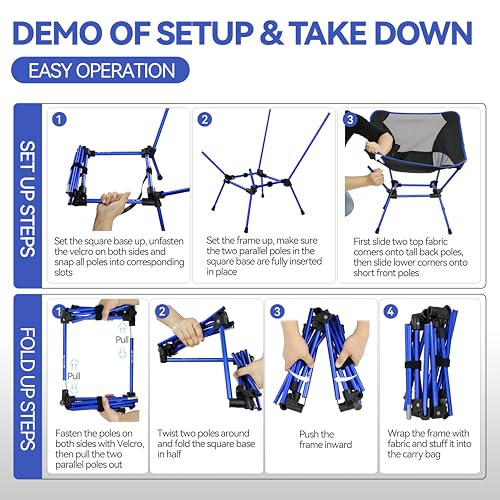 DEMO OF SETUP & TAKE DOWN

EASY OPERATION

SET UP STEPS

1
Set the square base up, unfasten the velcro on both sides and snap all poles into corresponding slots

2
Set the frame up, make sure the two parallel poles in the square base are fully inserted in place

3
First slide two top fabric corners onto tall back poles, then slide lower corners onto short front poles

FOLD UP STEPS

1
Pull
Pull
Fasten the poles on both sides with Velcro, then pull the two parallel poles out

2
Twist two poles around and fold the square base in half

3
Push the frame inward

4
Wrap the frame with fabric and stuff it into the carry bag