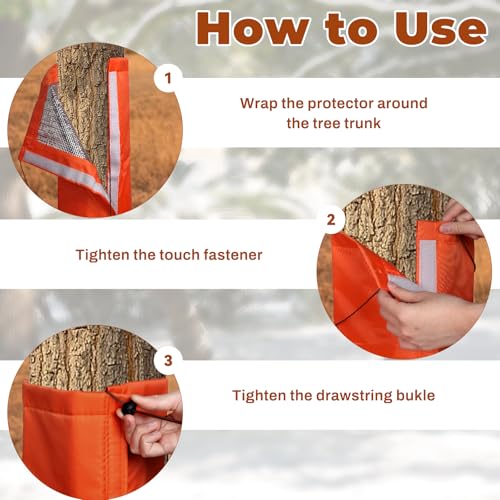 How to Use

1

Wrap the protector around the tree trunk

2

Tighten the touch fastener

3

Tighten the drawstring bukle