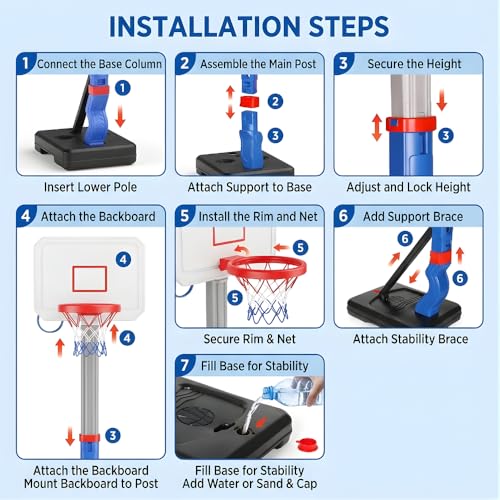 INSTALLATION STEPS

1 Connect the Base Column
1
Insert Lower Pole

2 Assemble the Main Post
2
3
Attach Support to Base

3 Secure the Height
3
Adjust and Lock Height

4 Attach the Backboard
4
4
3
Attach the Backboard
Mount Backboard to Post

5 Install the Rim and Net
5
5
Secure Rim & Net

6 Add Support Brace
6
6
Attach Stability Brace

7 Fill Base for Stability
Fill Base for Stability
Add Water or Sand & Cap