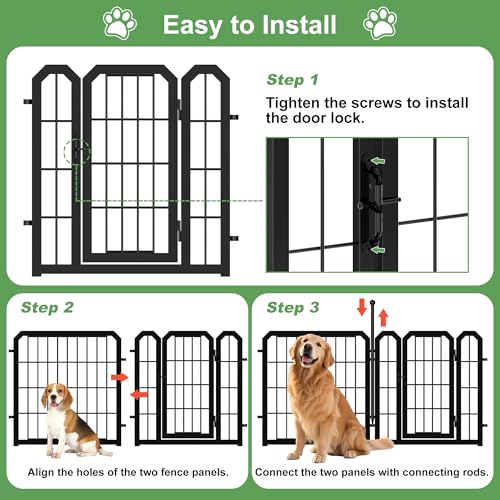 Easy to Install

Step 1

Tighten the screws to install the door lock.

Step 2

Align the holes of the two fence panels.

Step 3

Connect the two panels with connecting rods.