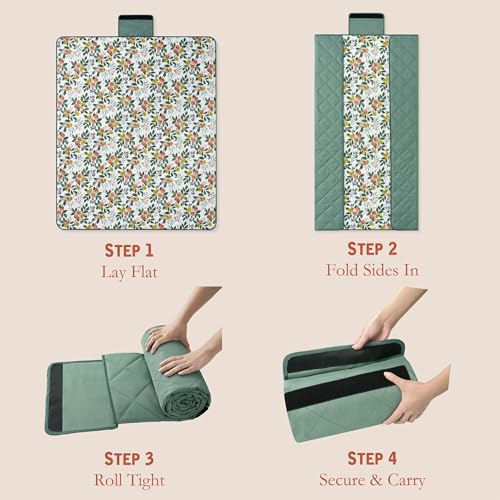 STEP 1
Lay Flat

STEP 2
Fold Sides In

STEP 3
Roll Tight

STEP 4
Secure & Carry