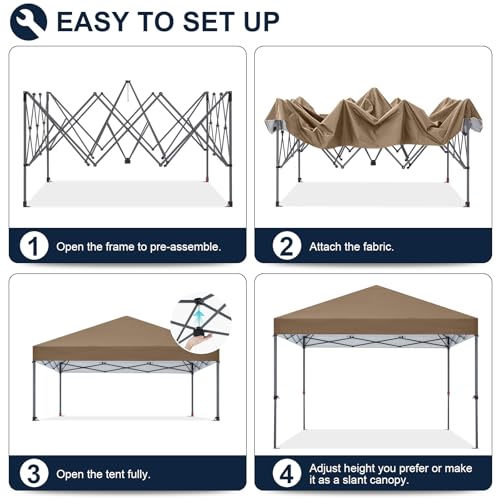 EASY TO SET UP

1 Open the frame to pre-assemble.

2 Attach the fabric.

3 Open the tent fully.

4 Adjust height you prefer or make it as a slant canopy.