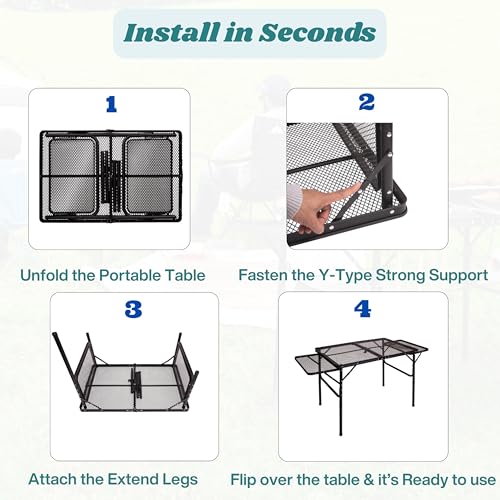 Install in Seconds

1

Unfold the Portable Table

2

Fasten the Y-Type Strong Support

3

Attach the Extend Legs

4

Flip over the table & it's Ready to use