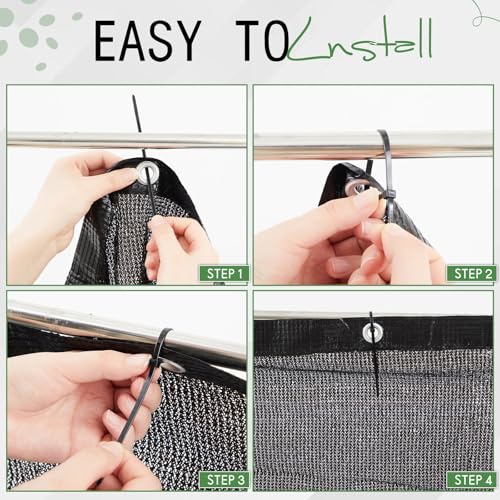 EASY TO Install

STEP 1

STEP 2

STEP 3

STEP 4