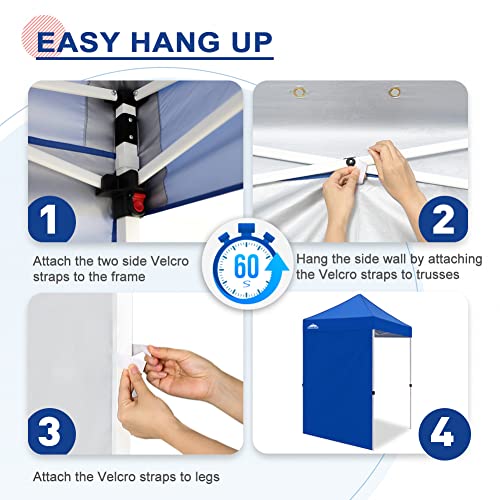 EASY HANG UP

1

Attach the two side Velcro straps to the frame

60 S

2

Hang the side wall by attaching the Velcro straps to trusses

3

Attach the Velcro straps to legs

4