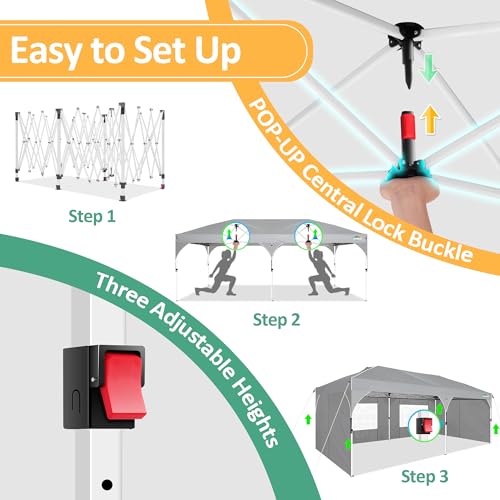 Easy to Set Up

POP-UP Central Lock Buckle

Step 1

Step 2

Three Adjustable Heights

Step 3