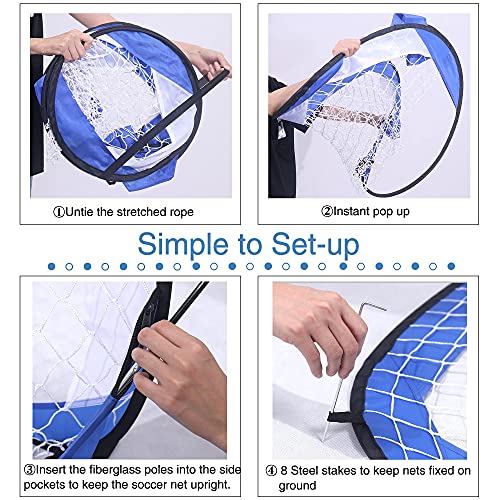 ①Untie the stretched rope

②Instant pop up

Simple to Set-up

③Insert the fiberglass poles into the side pockets to keep the soccer net upright.

④ 8 Steel stakes to keep nets fixed on ground