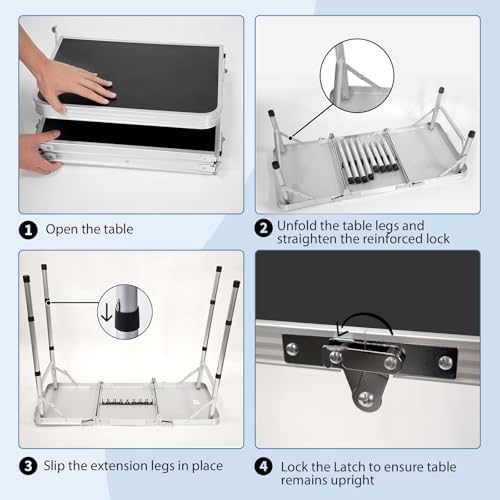 1 Open the table

2 Unfold the table legs and straighten the reinforced lock

3 Slip the extension legs in place

4 Lock the Latch to ensure table remains upright