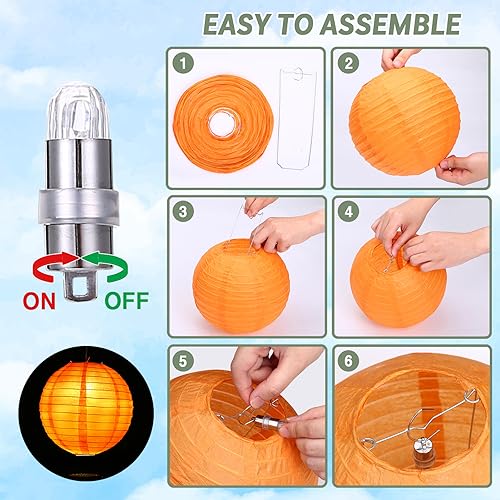 EASY TO ASSEMBLE

ON OFF

1

2

3

4

5

6