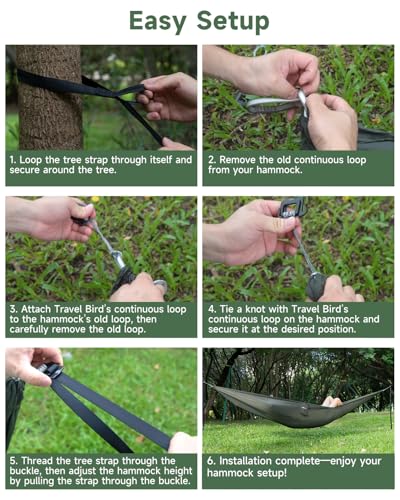 Easy Setup

1. Loop the tree strap through itself and secure around the tree.

2. Remove the old continuous loop from your hammock.

3. Attach Travel Bird's continuous loop to the hammock's old loop, then carefully remove the old loop.

4. Tie a knot with Travel Bird's continuous loop on the hammock and secure it at the desired position.

5. Thread the tree strap through the buckle, then adjust the hammock height by pulling the strap through the buckle.

6. Installation complete—enjoy your hammock setup!