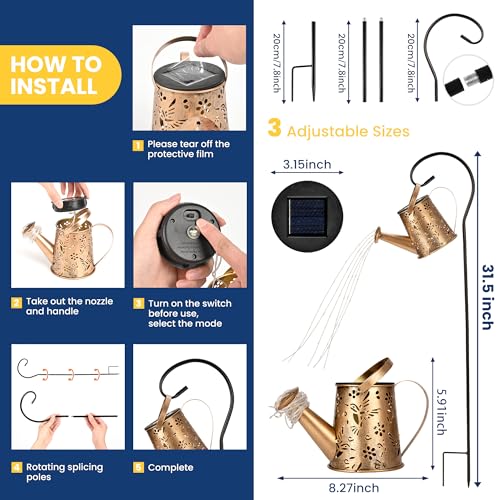 HOW TO INSTALL

1 Please tear off the protective film

2 Take out the nozzle and handle

3 Turn on the switch before use, select the mode

4 Rotating splicing poles

5 Complete

20cm/7.8inch

20cm/7.8inch

20cm/7.8inch

3 Adjustable Sizes

3.15inch

31.5 inch

5.91inch

8.27inch