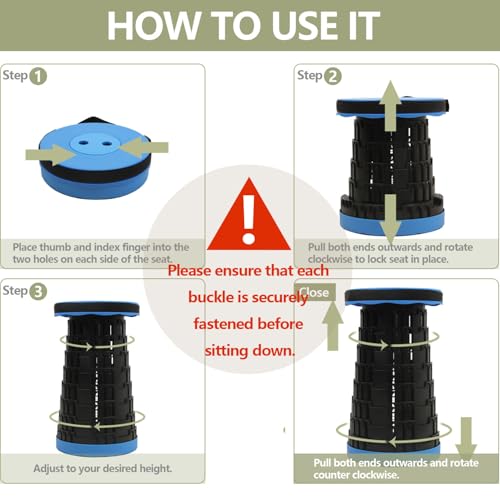 HOW TO USE IT

Step 1

Place thumb and index finger into the two holes on each side of the seat.

Step 2

Pull both ends outwards and rotate clockwise to lock seat in place.

Please ensure that each buckle is securely fastened before sitting down.

Step 3

Adjust to your desired height.

Close

Pull both ends outwards and rotate counter clockwise.