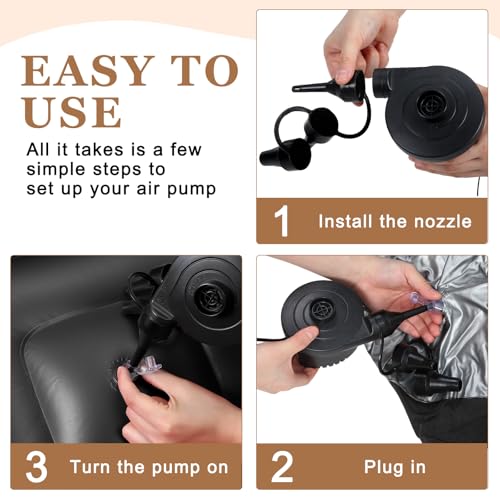 EASY TO USE

All it takes is a few simple steps to set up your air pump

1 Install the nozzle

3 Turn the pump on

2 Plug in