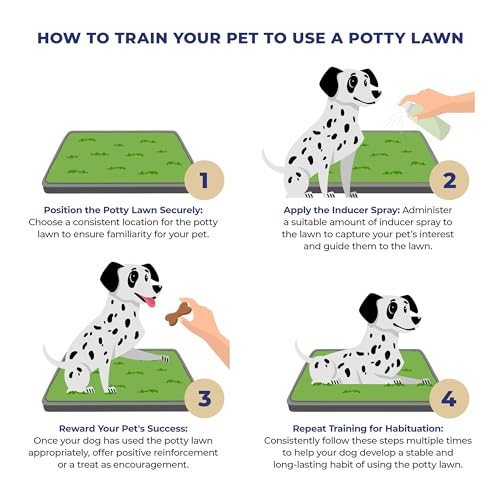 HOW TO TRAIN YOUR PET TO USE A POTTY LAWN

1

Position the Potty Lawn Securely: Choose a consistent location for the potty lawn to ensure familiarity for your pet.

2

Apply the Inducer Spray: Administer a suitable amount of inducer spray to the lawn to capture your pet's interest and guide them to the lawn.

3

Reward Your Pet's Success: Once your dog has used the potty lawn appropriately, offer positive reinforcement or a treat as encouragement.

4

Repeat Training for Habituation: Consistently follow these steps multiple times to help your dog develop a stable and long-lasting habit of using the potty lawn.