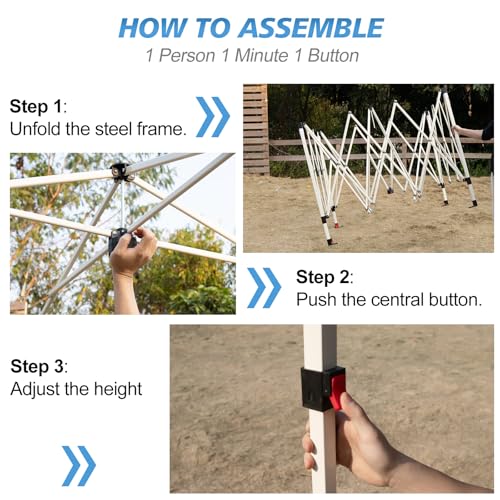 HOW TO ASSEMBLE
1 Person 1 Minute 1 Button

Step 1:
Unfold the steel frame.

Step 2:
Push the central button.

Step 3:
Adjust the height