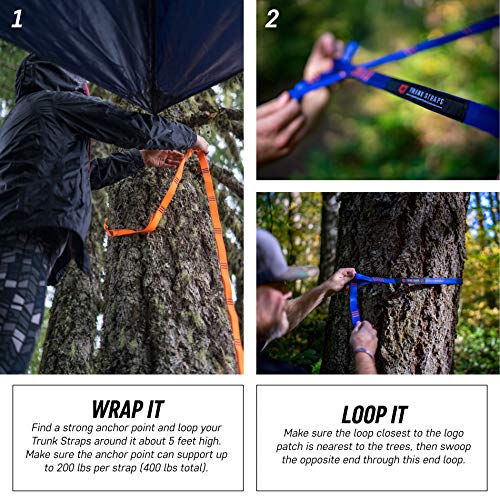 1

2

TRUNK STRAPS

WRAP IT
Find a strong anchor point and loop your Trunk Straps around it about 5 feet high. Make sure the anchor point can support up to 200 lbs per strap (400 lbs total).

LOOP IT
Make sure the loop closest to the logo patch is nearest to the trees, then swoop the opposite end through this end loop.