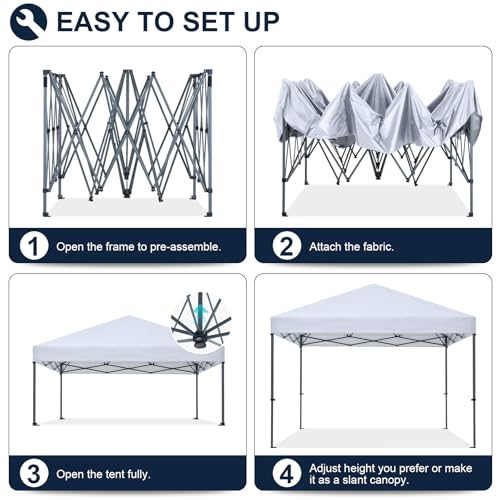 EASY TO SET UP

1 Open the frame to pre-assemble.

2 Attach the fabric.

3 Open the tent fully.

4 Adjust height you prefer or make it as a slant canopy.