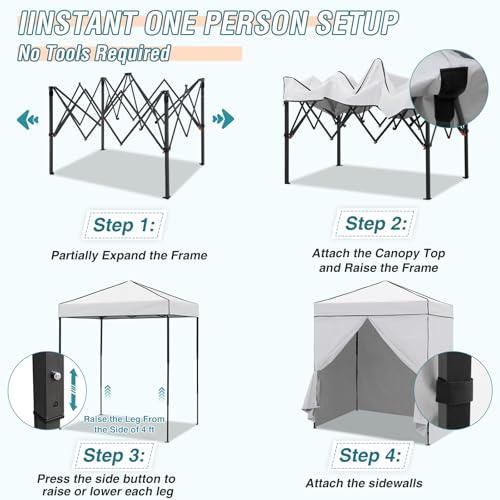 IINSTANT ONE PERSON SETUP

No Tools Required

Step 1:

Partially Expand the Frame

Step 2:

Attach the Canopy Top and Raise the Frame

Raise the Leg From the Side of 4 ft

Step 3:

Press the side button to raise or lower each leg

Step 4:

Attach the sidewalls