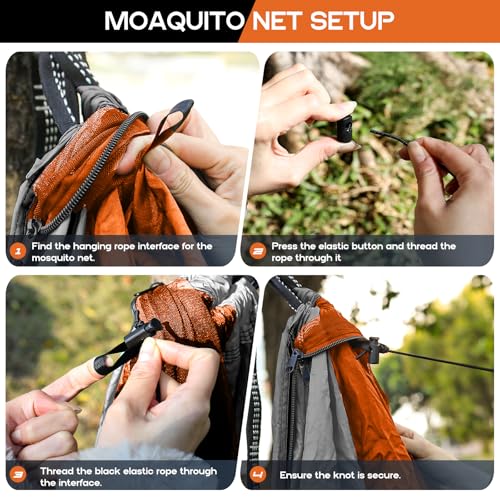 MOAQUITO NET SETUP

1 Find the hanging rope interface for the mosquito net.

2 Press the elastic button and thread the rope through it

3 Thread the black elastic rope through the interface.

4 Ensure the knot is secure.