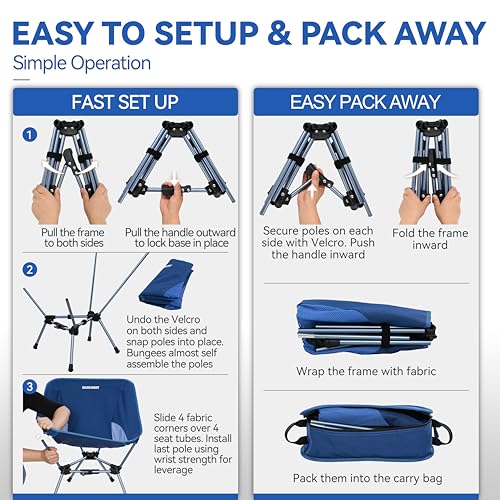 EASY TO SETUP & PACK AWAY
Simple Operation

FAST SET UP

1

Pull the frame to both sides

Pull the handle outward to lock base in place

2

Undo the Velcro on both sides and snap poles into place. Bungees almost self assemble the poles

3

Slide 4 fabric corners over 4 seat tubes. Install last pole using wrist strength for leverage

EASY PACK AWAY

Secure poles on each side with Velcro. Push the handle inward

Fold the frame inward

Wrap the frame with fabric

Pack them into the carry bag