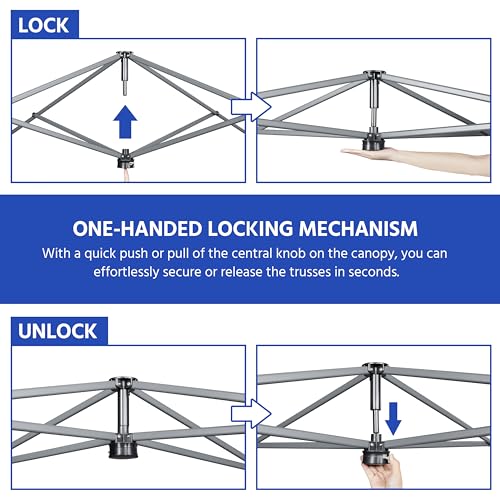 LOCK

ONE-HANDED LOCKING MECHANISM

With a quick push or pull of the central knob on the canopy, you can effortlessly secure or release the trusses in seconds.

UNLOCK