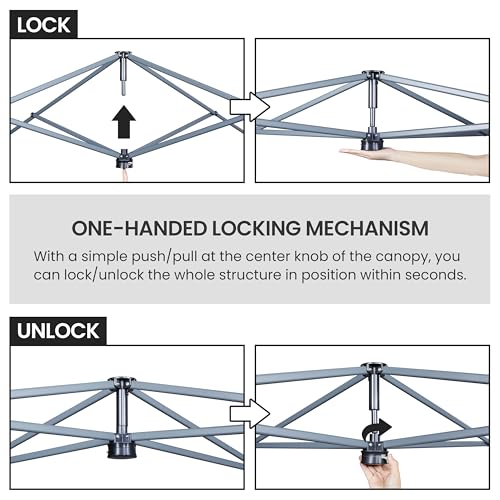 LOCK

ONE-HANDED LOCKING MECHANISM

With a simple push/pull at the center knob of the canopy, you can lock/unlock the whole structure in position within seconds.

UNLOCK