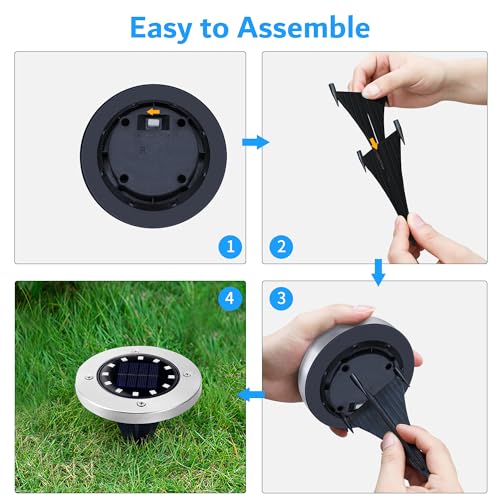 Easy to Assemble

1

2

3

4