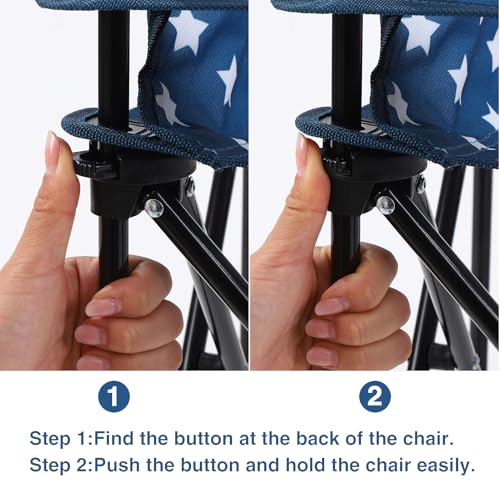 1

2

Step 1:Find the button at the back of the chair.
Step 2:Push the button and hold the chair easily.