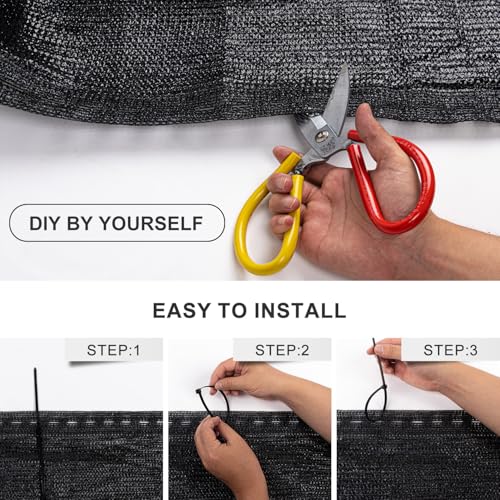 DIY BY YOURSELF

EASY TO INSTALL

STEP:1

STEP:2

STEP:3