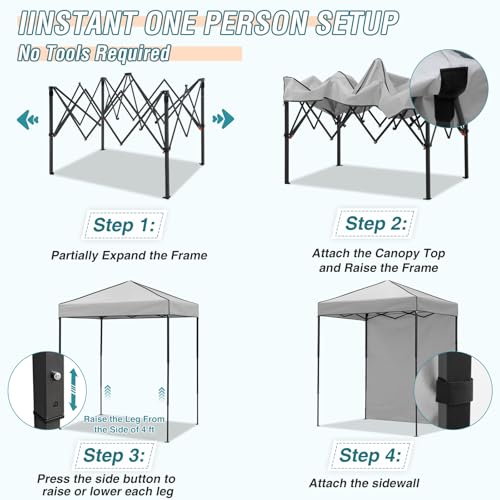 IINSTANT ONE PERSON SETUP
No Tools Required

Step 1:
Partially Expand the Frame

Step 2:
Attach the Canopy Top and Raise the Frame

Raise the Leg From the Side of 4 ft

Step 3:
Press the side button to raise or lower each leg

Step 4:
Attach the sidewall