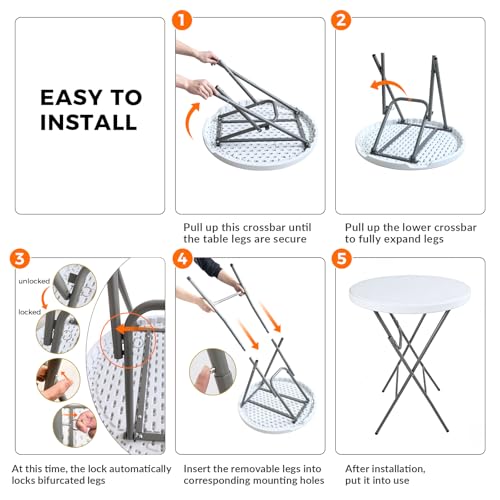 EASY TO INSTALL

1

Pull up this crossbar until the table legs are secure

2

Pull up the lower crossbar to fully expand legs

3

unlocked

locked

At this time, the lock automatically locks bifurcated legs

4

Insert the removable legs into corresponding mounting holes

5

After installation, put it into use