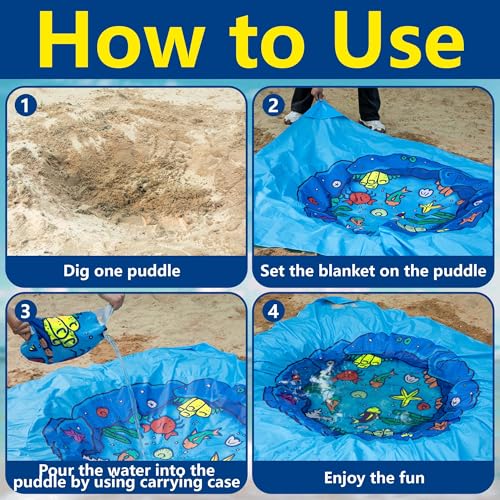 How to Use

1

Dig one puddle

2

Set the blanket on the puddle

3

Pour the water into the puddle by using carrying case

4

Enjoy the fun