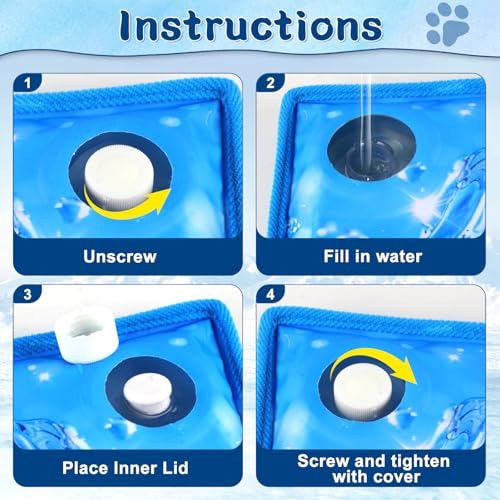 Instructions

1
Unscrew

2
Fill in water

3
Place Inner Lid

4
Screw and tighten with cover