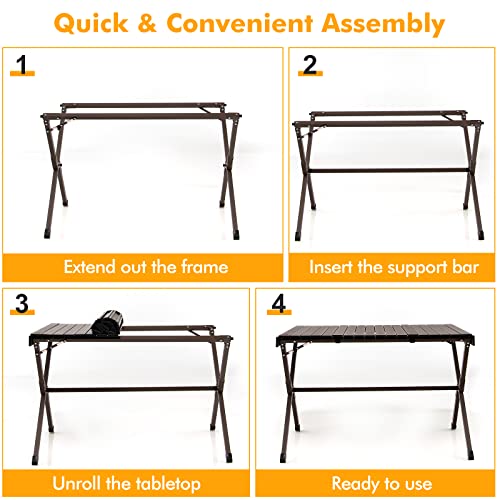 Quick & Convenient Assembly

1

Extend out the frame

2

Insert the support bar

3

Unroll the tabletop

4

Ready to use