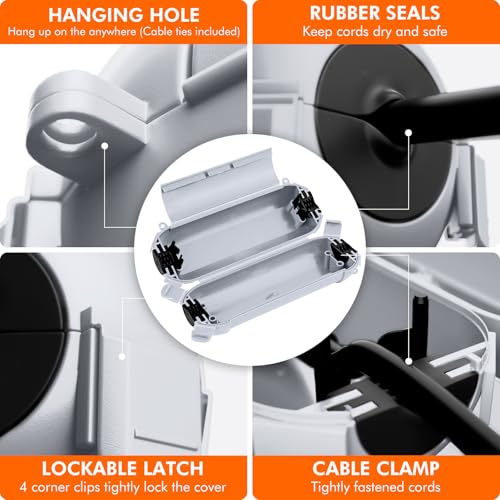 HANGING HOLE
Hang up on the anywhere (Cable ties included)

RUBBER SEALS
Keep cords dry and safe

LOCKABLE LATCH
4 corner clips tightly lock the cover

CABLE CLAMP
Tightly fastened cords