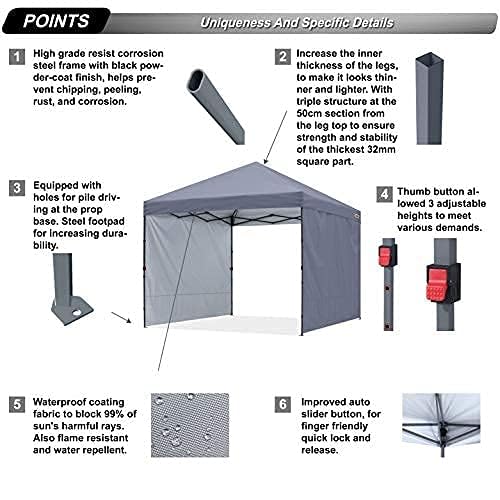 POINTS

Uniqueness And Specific Details

1 High grade resist corrosion steel frame with black powder-coat finish, helps prevent chipping, peeling, rust, and corrosion.

2 Increase the inner thickness of the legs, to make it looks thinner and lighter. With triple structure at the 50cm section from the leg top to ensure strength and stability of the thickest 32mm square part.

3 Equipped with holes for pile driving at the prop base. Steel footpad for increasing durability.

4 Thumb button allowed 3 adjustable heights to meet various demands.

5 Waterproof coating fabric to block 99% of sun's harmful rays. Also flame resistant and water repellent.

6 Improved auto slider button, for finger friendly quick lock and release.