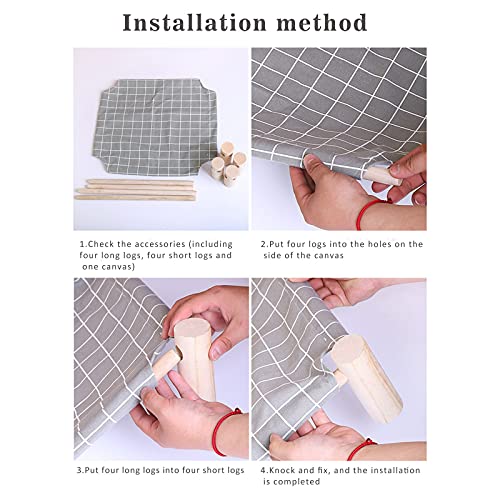 Installation method

1.Check the accessories (including four long logs, four short logs and one canvas)

2.Put four logs into the holes on the side of the canvas

3.Put four long logs into four short logs

4.Knock and fix, and the installation is completed