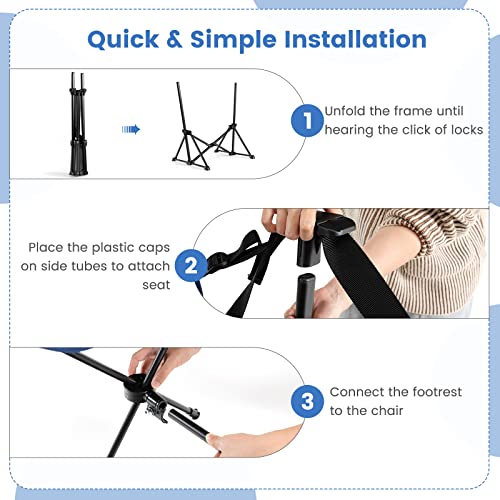 Quick & Simple Installation

1 Unfold the frame until hearing the click of locks

Place the plastic caps on side tubes to attach seat 2

3 Connect the footrest to the chair