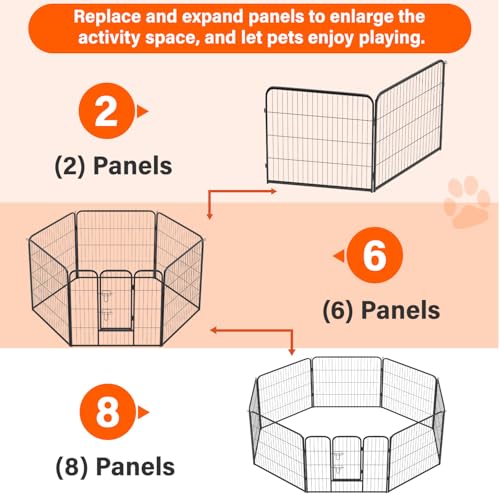 Replace and expand panels to enlarge the activity space, and let pets enjoy playing.

2

(2) Panels

6

(6) Panels

8

(8) Panels