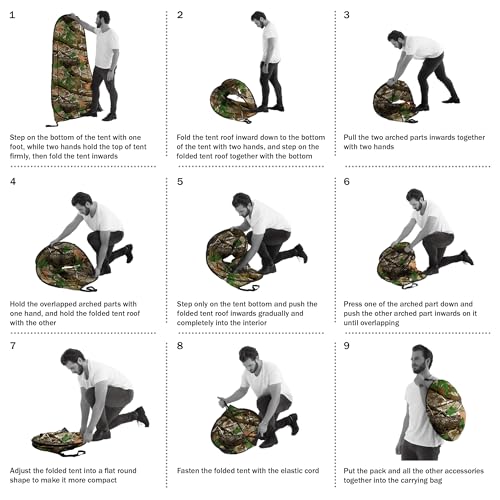 1

Step on the bottom of the tent with one foot, while two hands hold the top of tent firmly, then fold the tent inwards

2

Fold the tent roof inward down to the bottom of the tent with two hands, and step on the folded tent roof together with the bottom

3

Pull the two arched parts inwards together with two hands

4

Hold the overlapped arched parts with one hand, and hold the folded tent roof with the other

5

Step only on the tent bottom and push the folded tent roof inwards gradually and completely into the interior

6

Press one of the arched part down and push the other arched part inwards on it until overlapping

7

Adjust the folded tent into a flat round shape to make it more compact

8

Fasten the folded tent with the elastic cord

9

Put the pack and all the other accessories together into the carrying bag