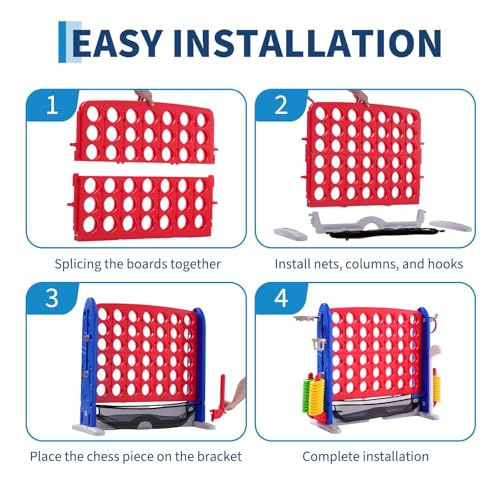 EASY INSTALLATION

1

Splicing the boards together

2

Install nets, columns, and hooks

3

Place the chess piece on the bracket

4

Complete installation