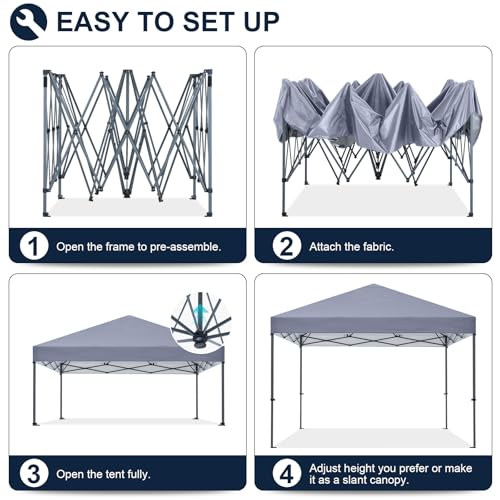 EASY TO SET UP

1 Open the frame to pre-assemble.

2 Attach the fabric.

3 Open the tent fully.

4 Adjust height you prefer or make it as a slant canopy.