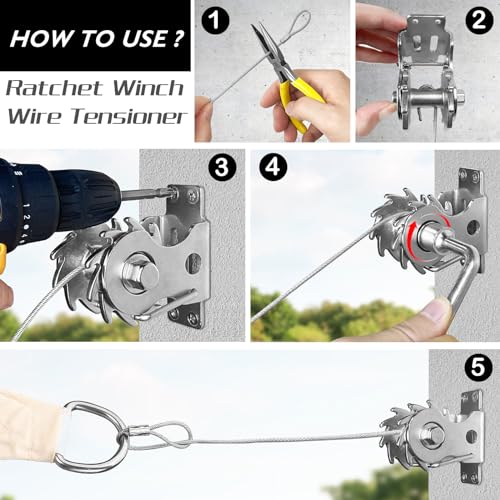 HOW TO USE ?

Ratchet Winch Wire Tensioner

1

2

3

4

5