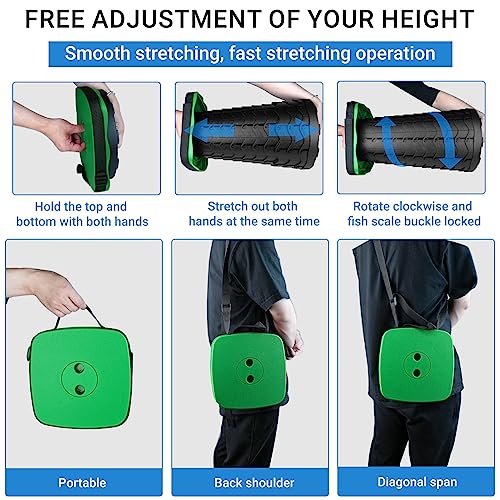 FREE ADJUSTMENT OF YOUR HEIGHT

Smooth stretching, fast stretching operation

Hold the top and bottom with both hands

Stretch out both hands at the same time

Rotate clockwise and fish scale buckle locked

Portable

Back shoulder

Diagonal span