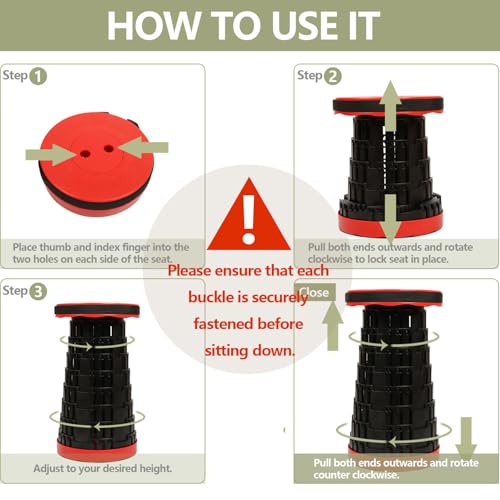 HOW TO USE IT

Step 1

Place thumb and index finger into the two holes on each side of the seat.

Step 2

Pull both ends outwards and rotate clockwise to lock seat in place.

Please ensure that each buckle is securely fastened before sitting down.

Step 3

Adjust to your desired height.

Close

Pull both ends outwards and rotate counter clockwise.